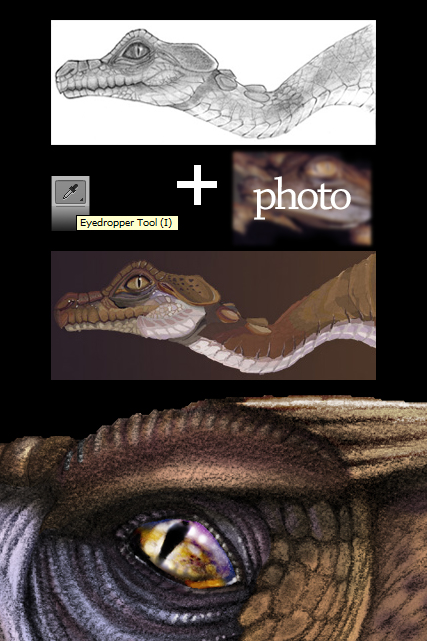 Eyedropper Tool (I)

+

photo